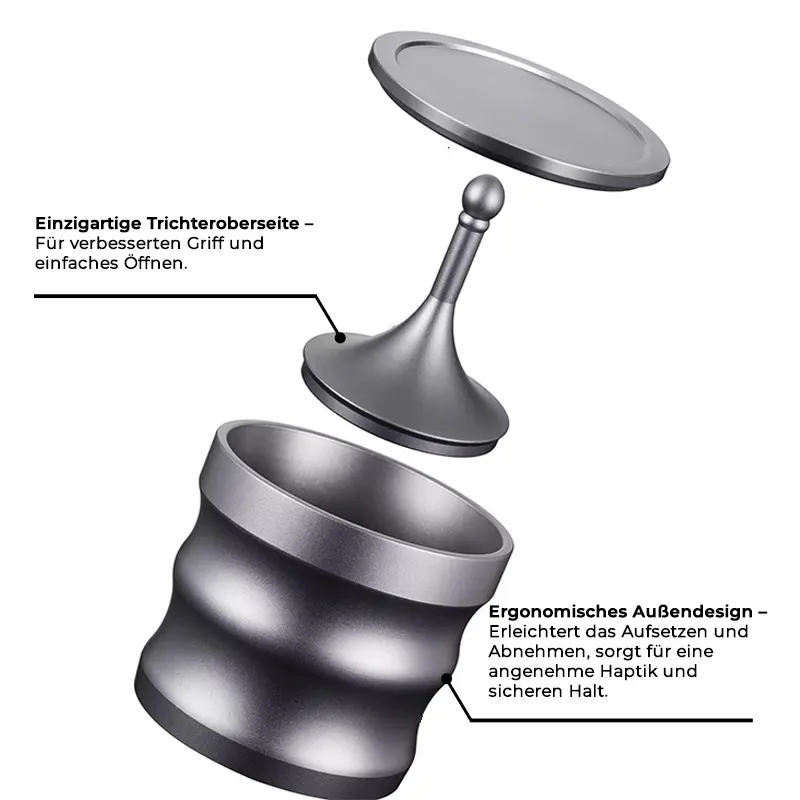 Einzigartige Trichteroberseite – Für verbesserten Griff und einfaches Öffnen.

Ergonomisches Außendesign – Erleichtert das Aufsetzen und Abnehmen, sorgt für eine angenehme Haptik und sicheren Halt.