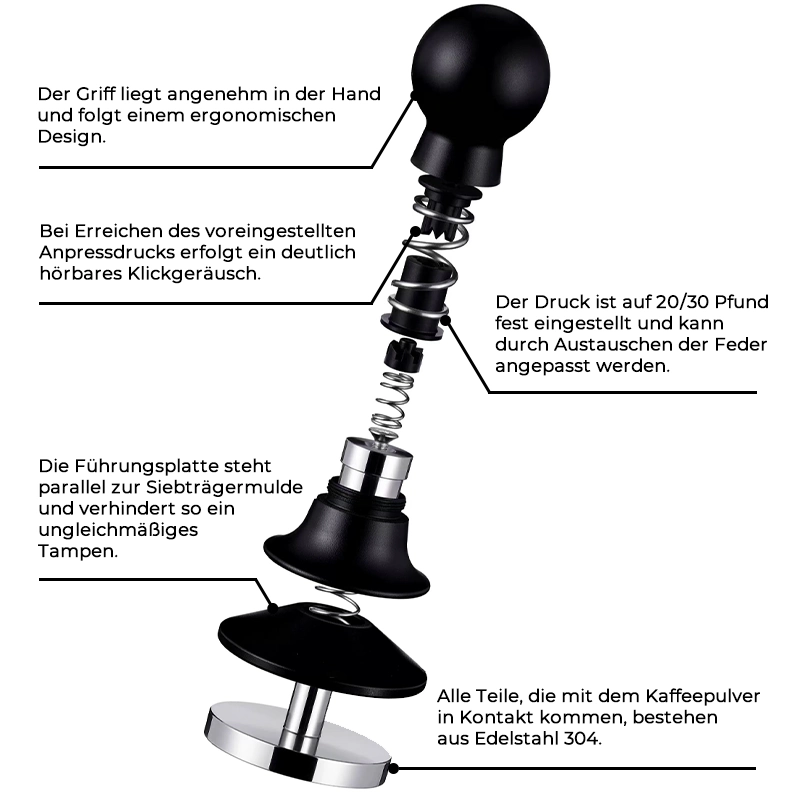 Der Griff liegt angenehm in der Hand und folgt einem ergonomischen Design.

Bei Erreichen des voreingestellten Anpressdrucks erfolgt ein deutlich hörbares Klickgeräusch.

Der Druck ist auf 20/30 Pfund fest eingestellt und kann durch Austauschen der Feder angepasst werden.

Die Führungsplatte steht parallel zur Siebträgermulde und verhindert so ein ungleichmäßiges Tampen.

Alle Teile, die mit dem Kaffeepulver in Kontakt kommen, bestehen aus Edelstahl 304.