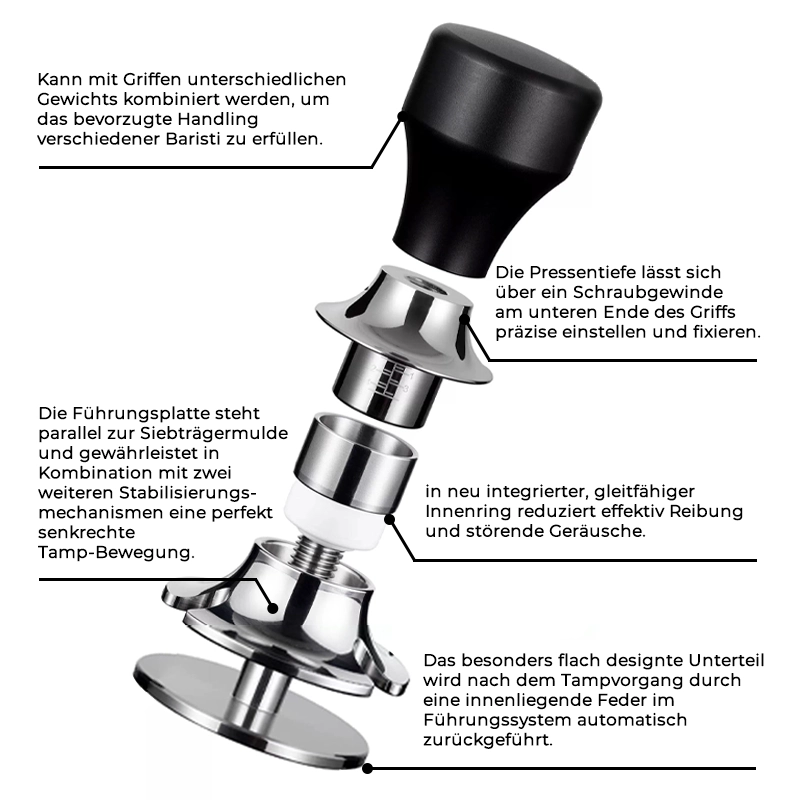 Kann mit Griffen unterschiedlichen Gewichts kombiniert werden, um das bevorzugte Handling verschiedener Baristi zu erfüllen.

Die Pressentiefe lässt sich über ein Schraubgewinde am unteren Ende des Griffs präzise einstellen und fixieren.

Die Führungsplatte steht parallel zur Siebträgermulde und gewährleistet in Kombination mit zwei weiteren Stabilisierungsmechanismen eine perfekt senkrechte Tamp-Bewegung.

in neu integrierter, gleitfähiger Innenring reduziert effektiv Reibung und störende Geräusche.

Das besonders flach designte Unterteil wird nach dem Tampvorgang durch eine innenliegende Feder im Führungssystem automatisch zurückgeführt.